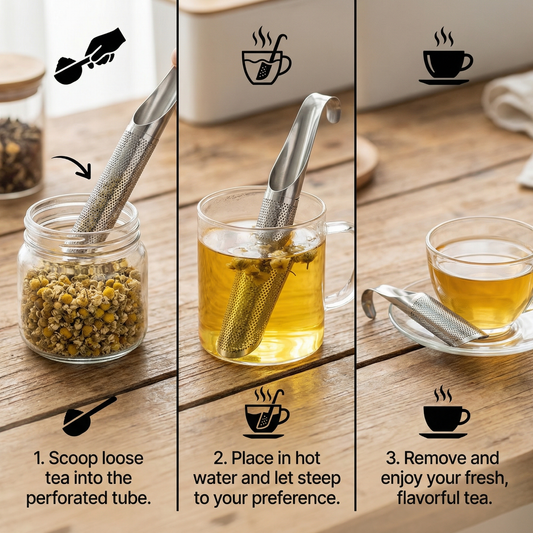 1. Scoop loose tea into the perforated tube.

2. Place in hot water and let steep to your preference.

3. Remove and enjoy your fresh, flavorful tea.